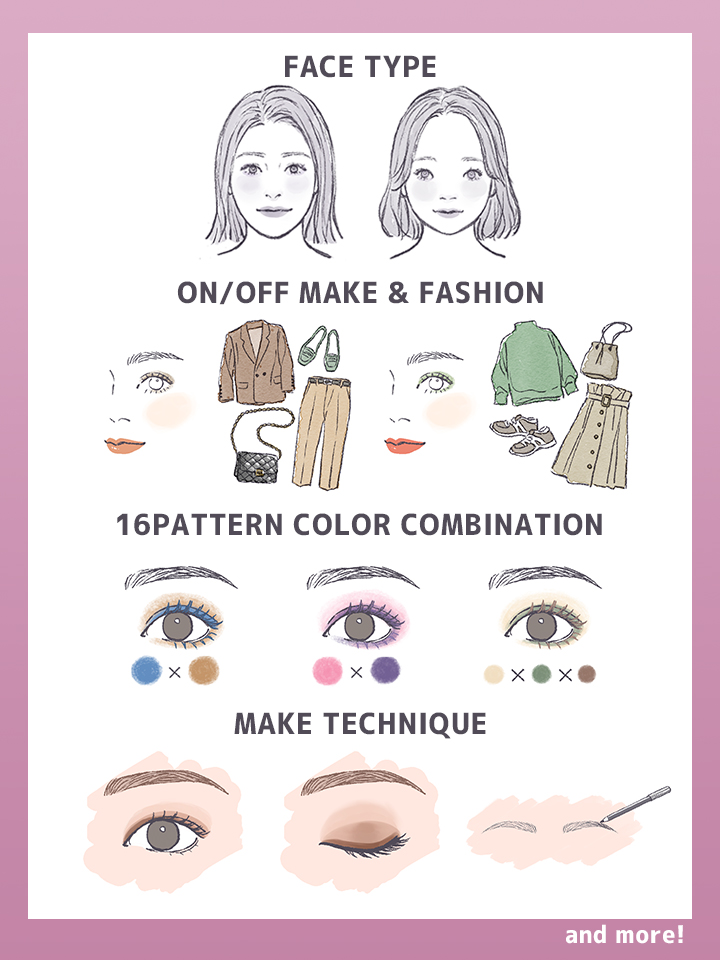 FACE TYPE

ON/OFF MAKE & FASHION

16PATTERN COLOR COMBINATION

× 

× 

× ×

MAKE TECHNIQUE

and more!